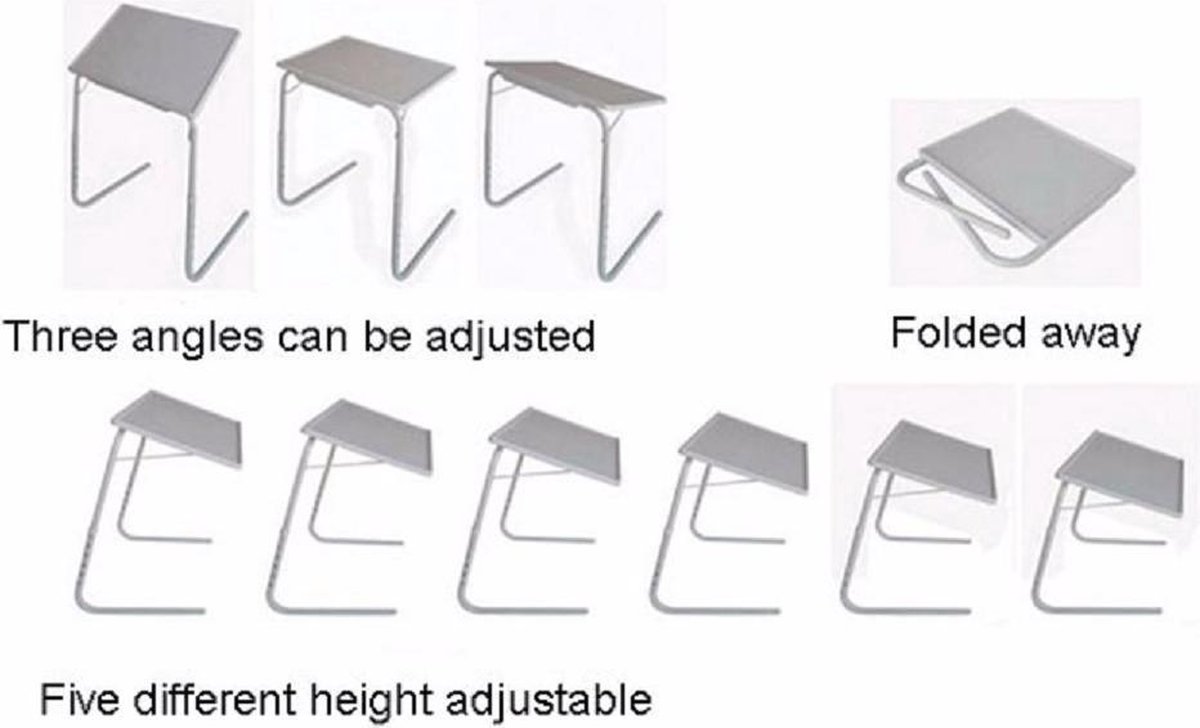 Three angles can be adjusted

Folded away

Five different height adjustable