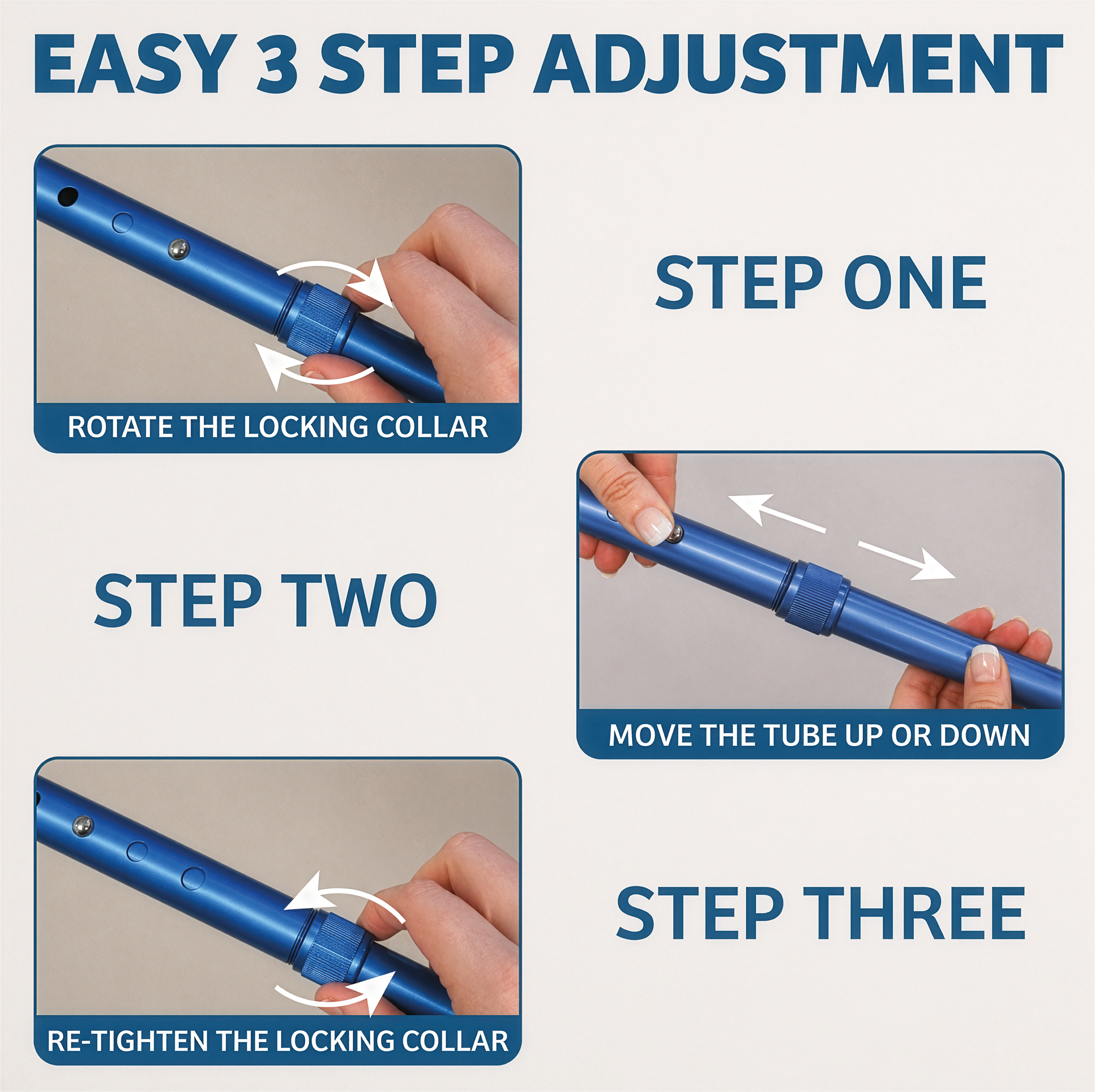 EASY 3 STEP ADJUSTMENT

ROTATE THE LOCKING COLLAR

STEP ONE

STEP TWO

MOVE THE TUBE UP OR DOWN

RE-TIGHTEN THE LOCKING COLLAR

STEP THREE